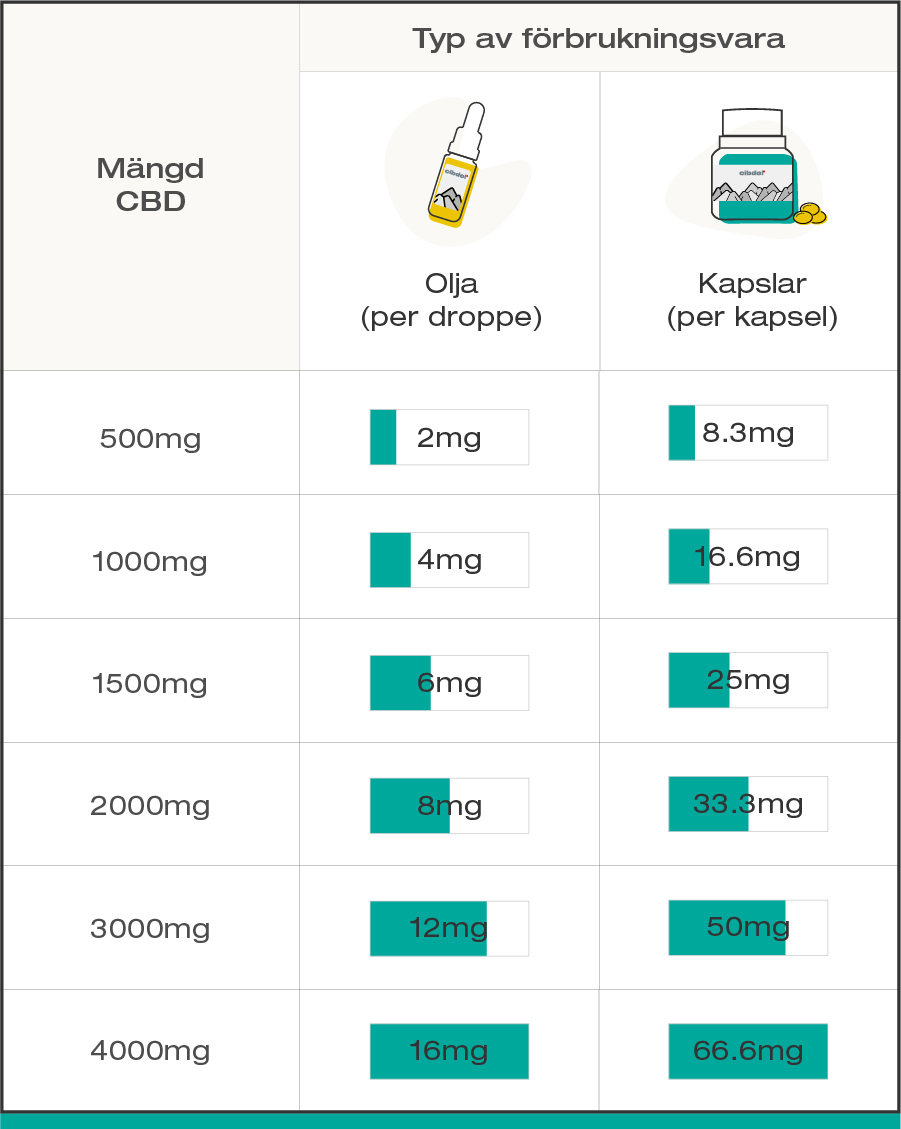 | Mängd CBD | Typ av förbrukningsvara | |
|---|---|---|
| | cibdol Olja (per droppe) | cibdol Kapslar (per kapsel) |
| 500mg | 2mg | 8.3mg |
| 1000mg | 4mg | 16.6mg |
| 1500mg | 6mg | 25mg |
| 2000mg | 8mg | 33.3mg |
| 3000mg | 12mg | 50mg |
| 4000mg | 16mg | 66.6mg |